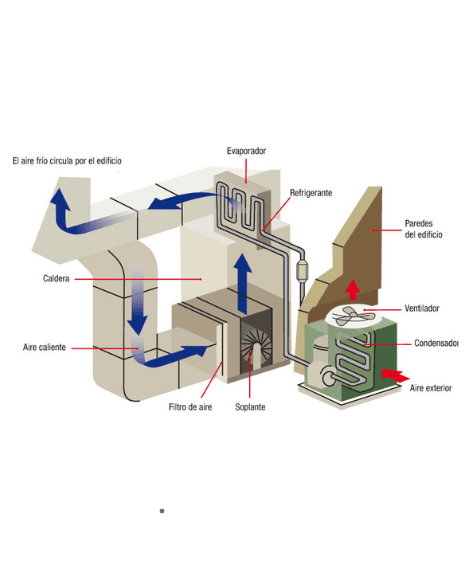 El aire frío circula por el edificio

Evaporador

Refrigerante

Paredes del edificio

Caldera

Ventilador

Condensador

Aire caliente

Aire exterior

Filtro de aire

Soplante